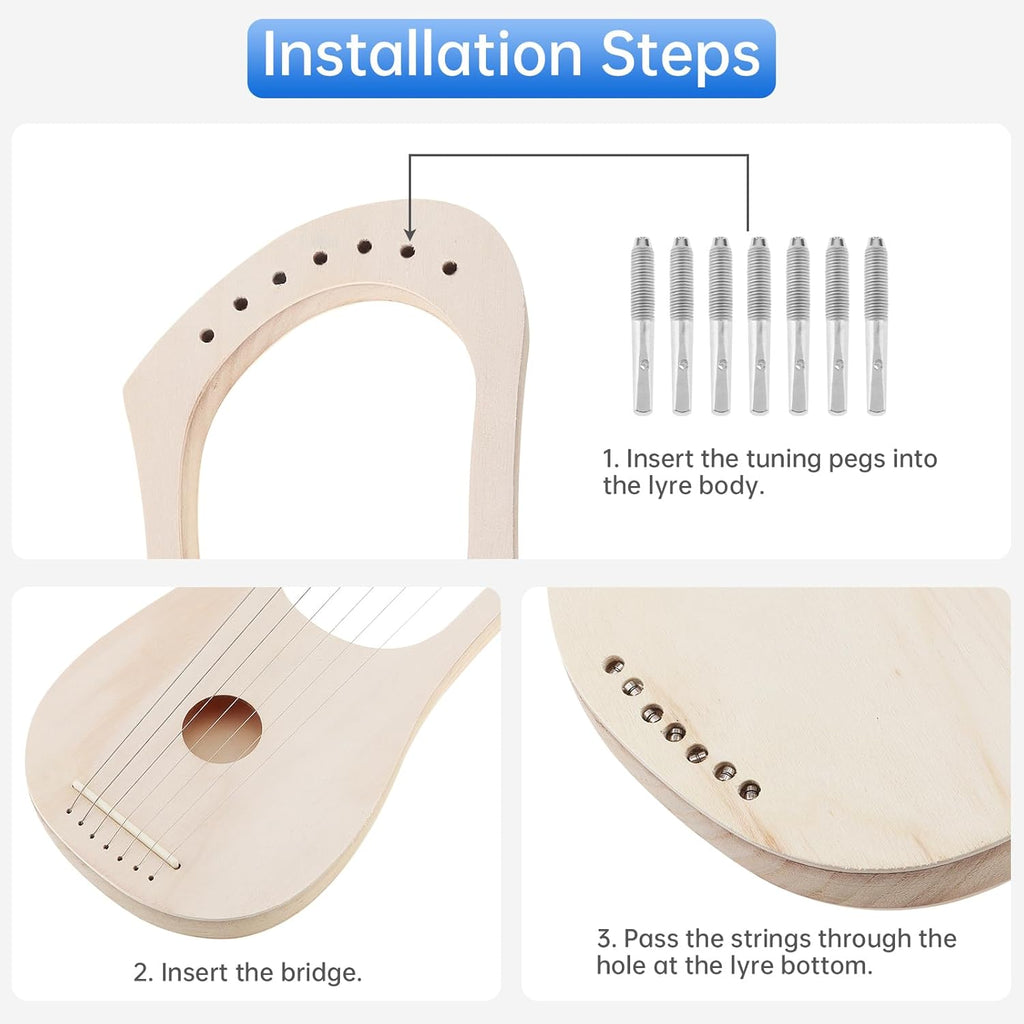 Installation Steps

1. Insert the tuning pegs into the lyre body.

2. Insert the bridge.

3. Pass the strings through the hole at the lyre bottom.